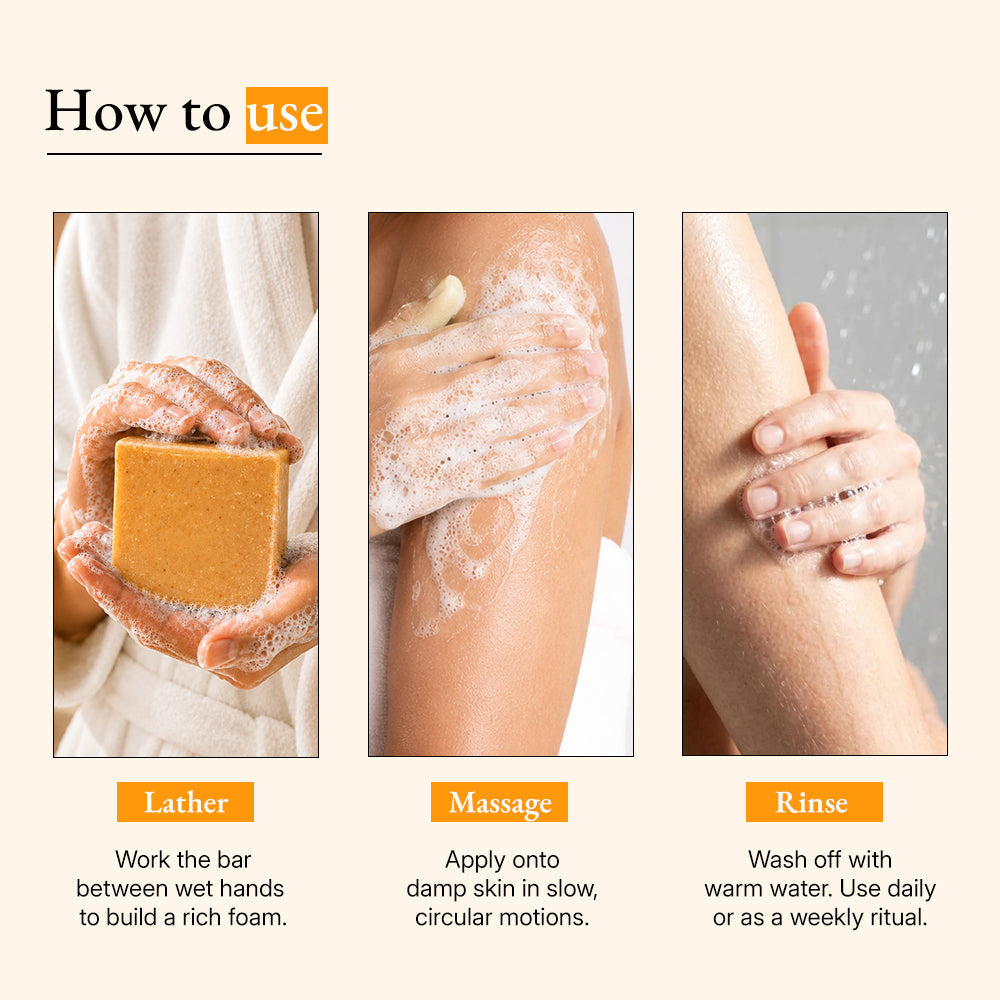 How to use

Lather

Work the bar between wet hands to build a rich foam.

Massage

Apply onto damp skin in slow, circular motions.

Rinse

Wash off with warm water. Use daily or as a weekly ritual.